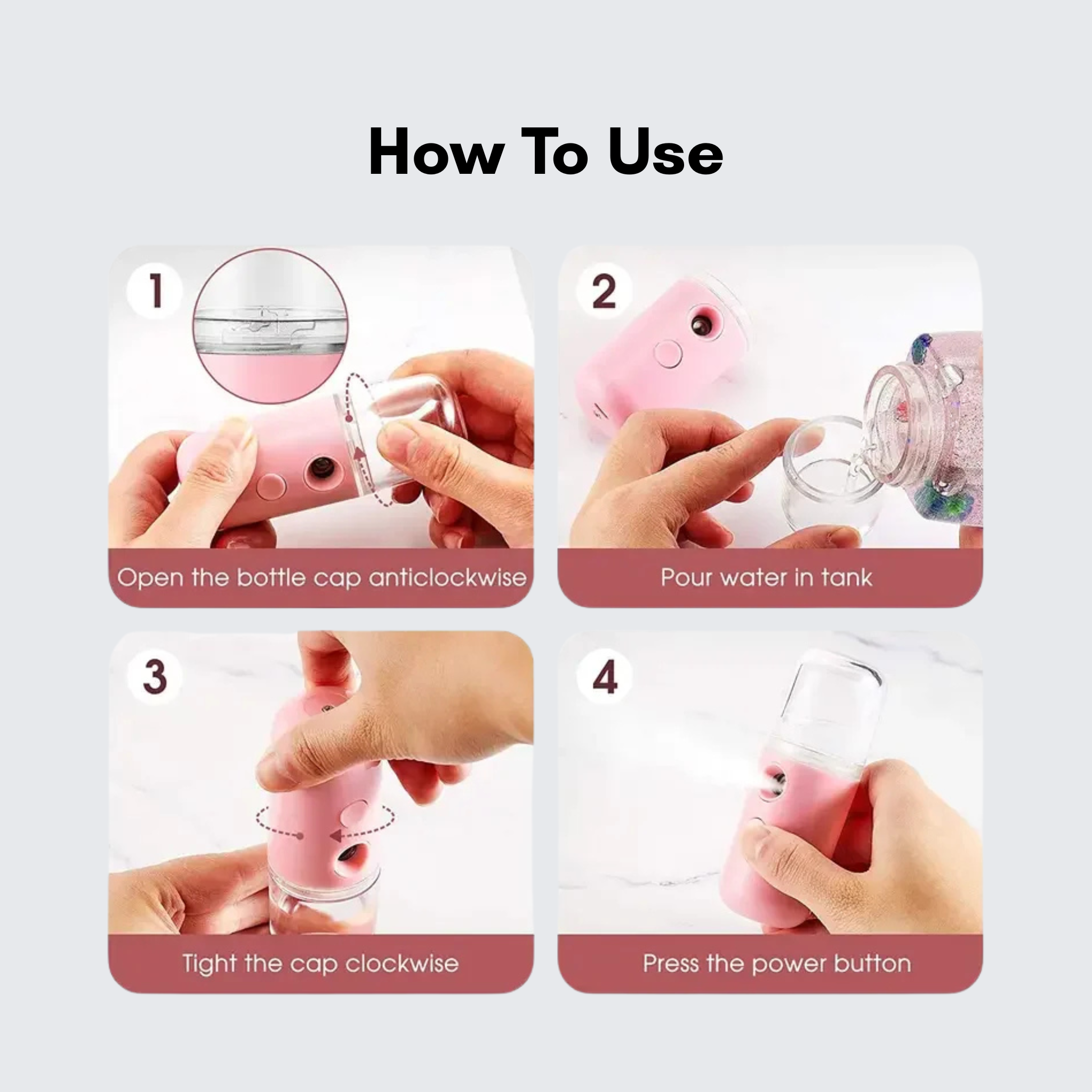 How To Use

1

Open the bottle cap anticlockwise

2

Pour water in tank

3

Tight the cap clockwise

4

Press the power button